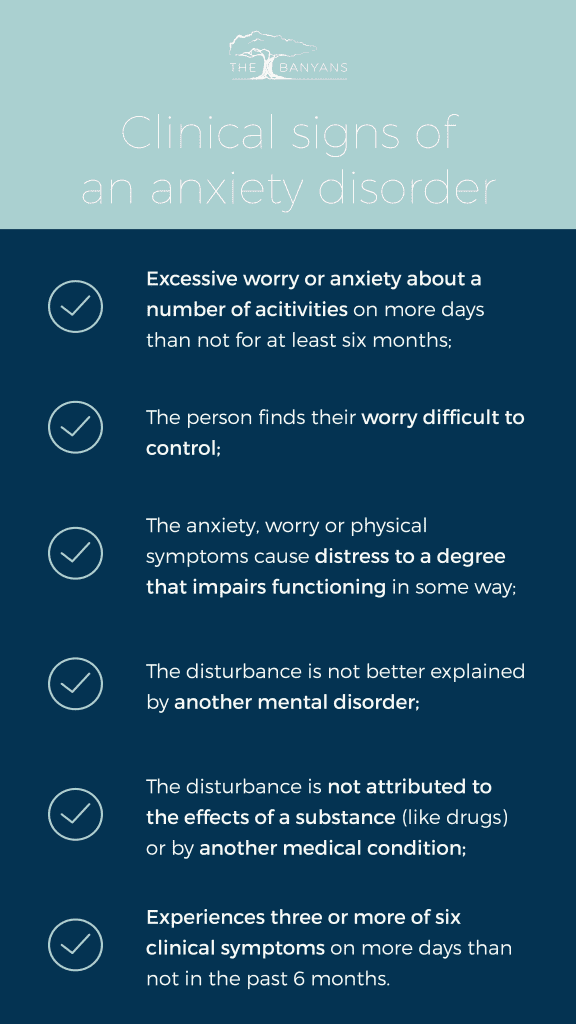 THE BANYANS

Clinical signs of an anxiety disorder

Excessive worry or anxiety about a number of acitivities on more days than not for at least six months;

The person finds their worry difficult to control;

The anxiety, worry or physical symptoms cause distress to a degree that impairs functioning in some way;

The disturbance is not better explained by another mental disorder;

The disturbance is not attributed to the effects of a substance (like drugs) or by another medical condition;

Experiences three or more of six clinical symptoms on more days than not in the past 6 months.